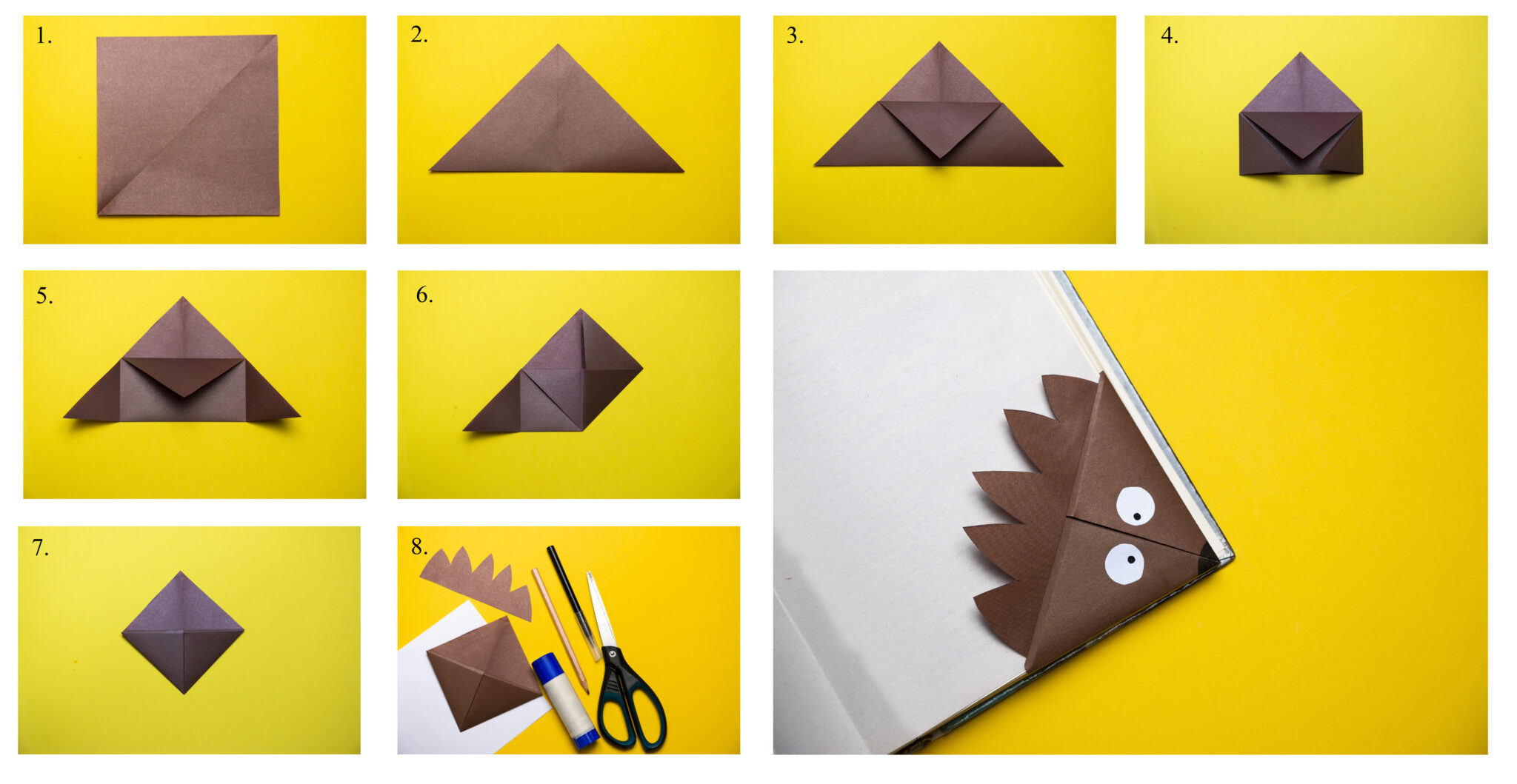 1.

2.

3.

4.

5.

6.

7.

8.